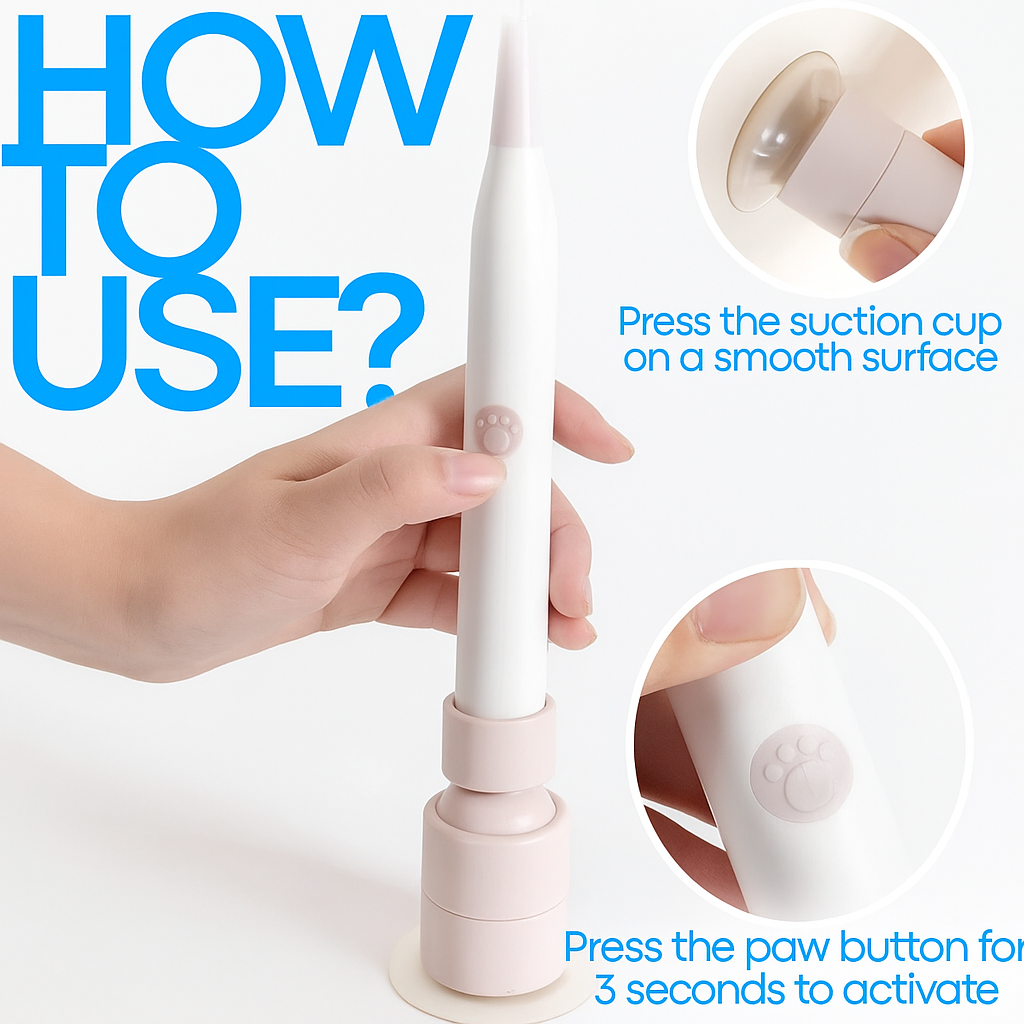 HOW TO USE?

Press the suction cup on a smooth surface

Press the paw button for 3 seconds to activate